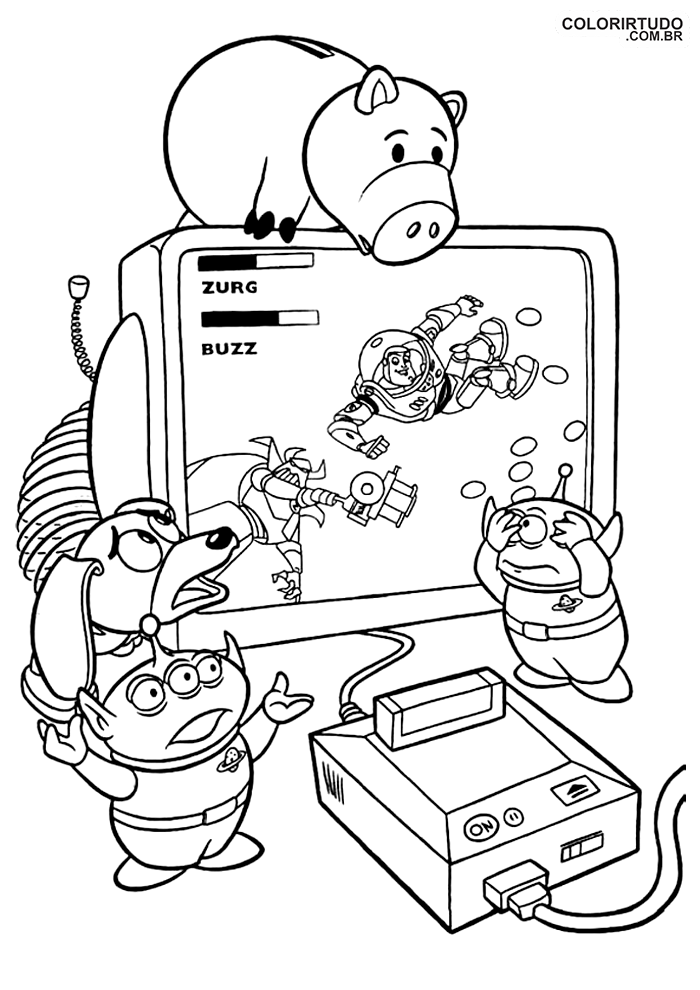 COLORIRTUDO
.COM.BR

ZURG

BUZZ

ON