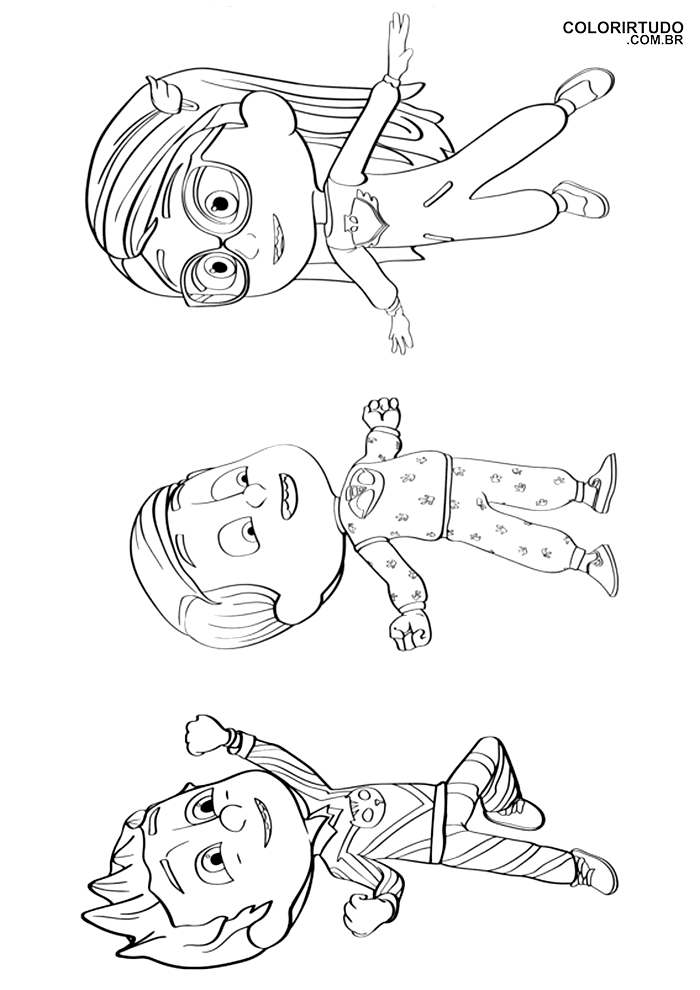 COLORIRTUDO
.COM.BR