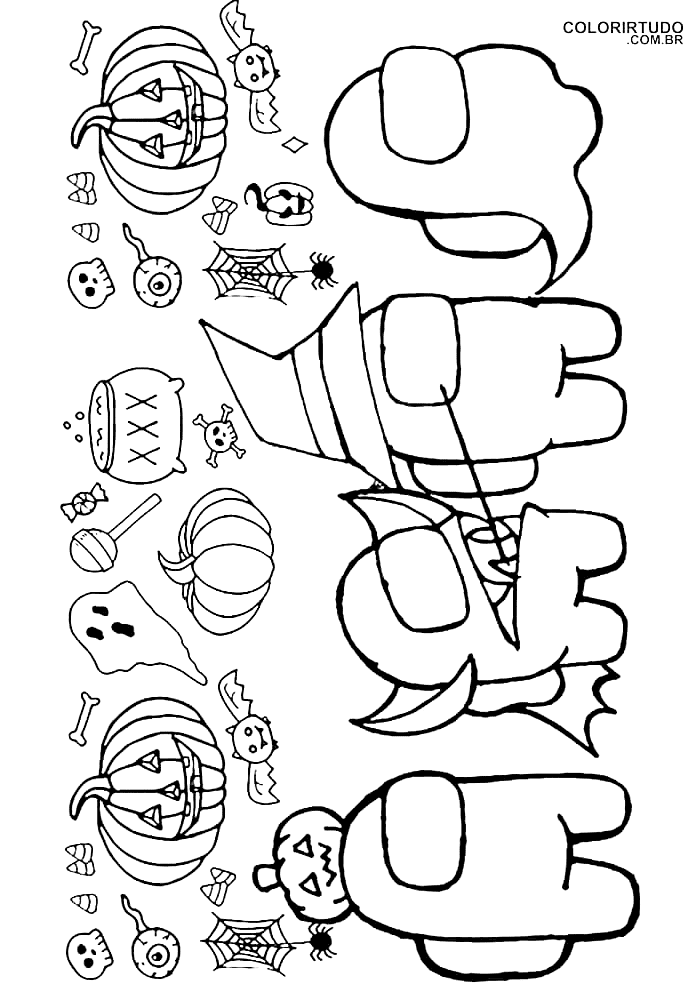 COLORIRTUDO
.COM.BR