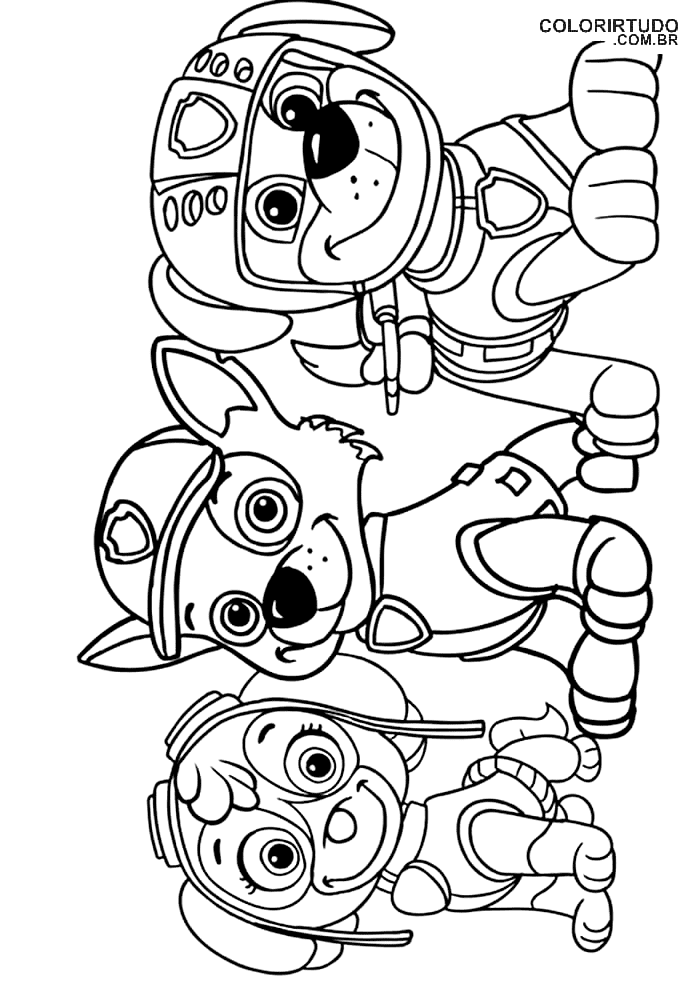 COLORIRTUDO
.COM.BR