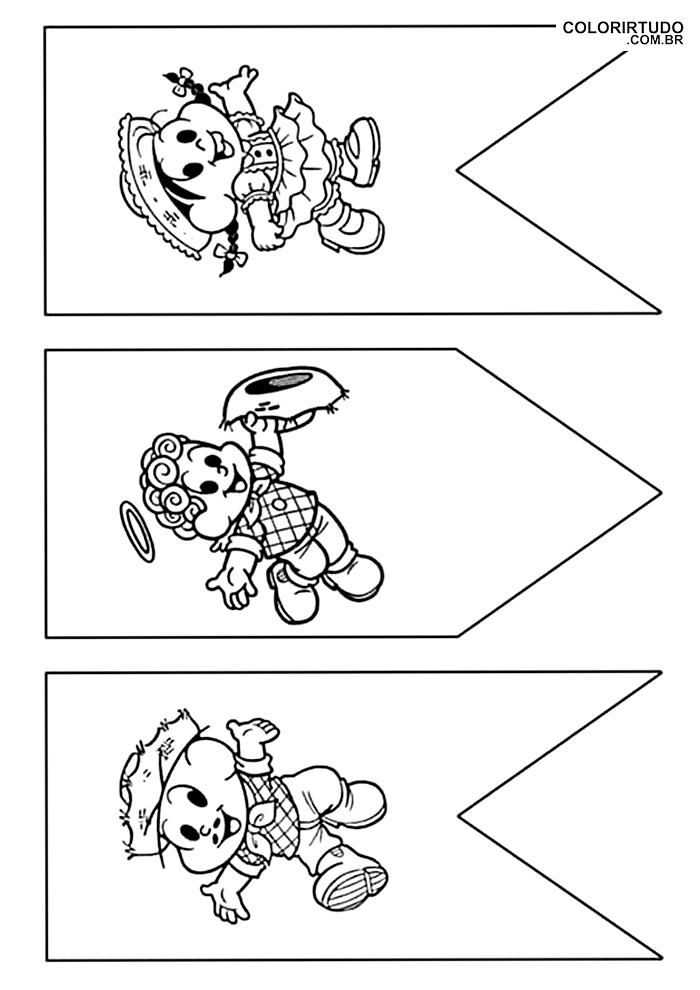 COLORIRTUDO
.COM.BR